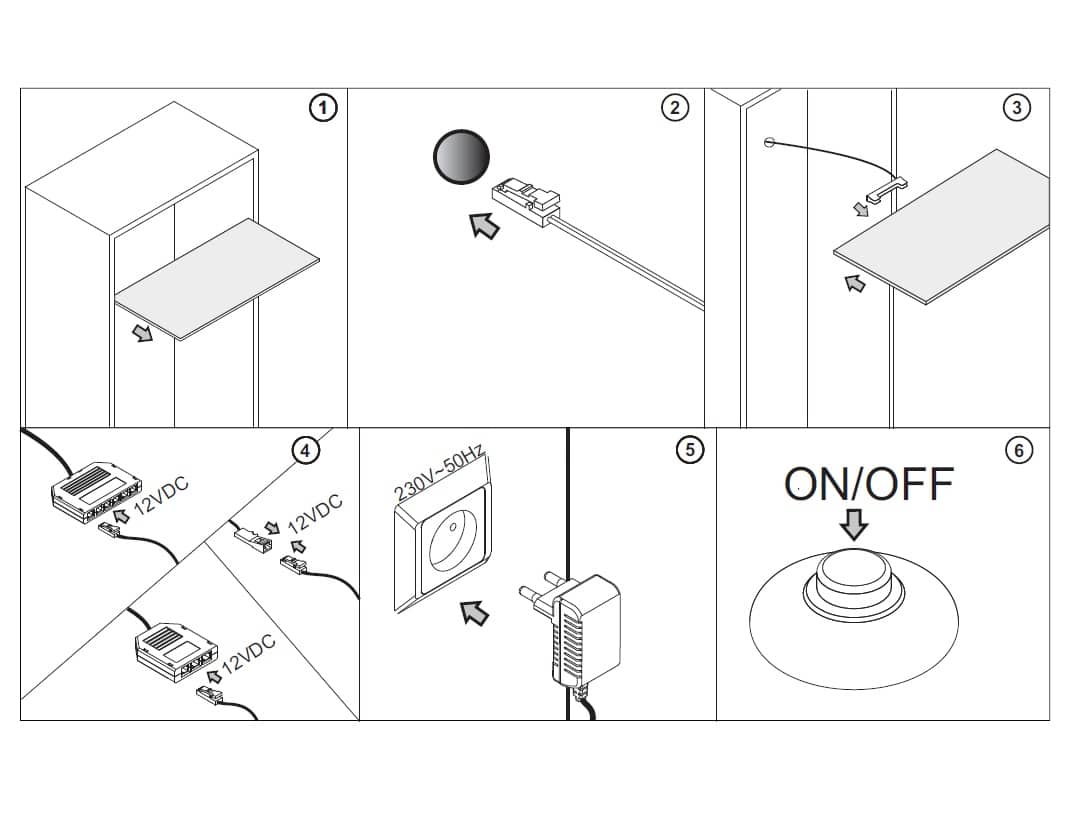 1

2

3

4

12VDC

12VDC

12VDC

5

230V~50Hz

6

ON/OFF